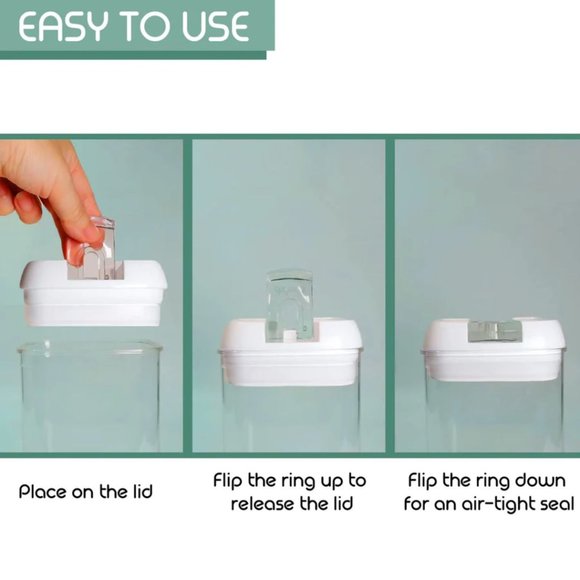 EASY TO USE

Place on the lid

Flip the ring up to release the lid

Flip the ring down for an air-tight seal